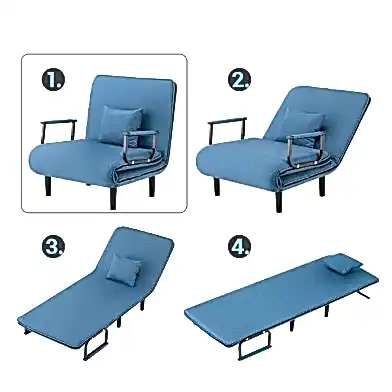 1.

2.

3.

4.